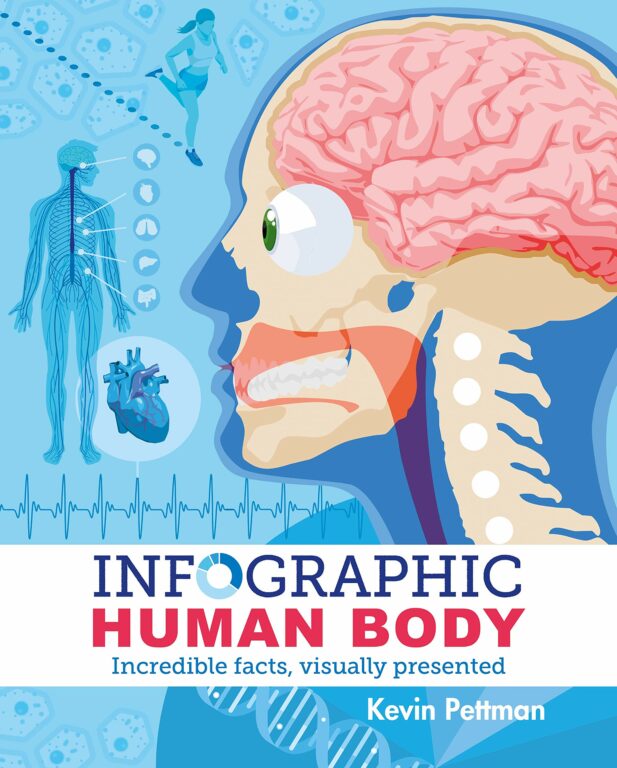 INFOGRAPHIC
HUMAN BODY
Incredible facts, visually presented

Kevin Pettman